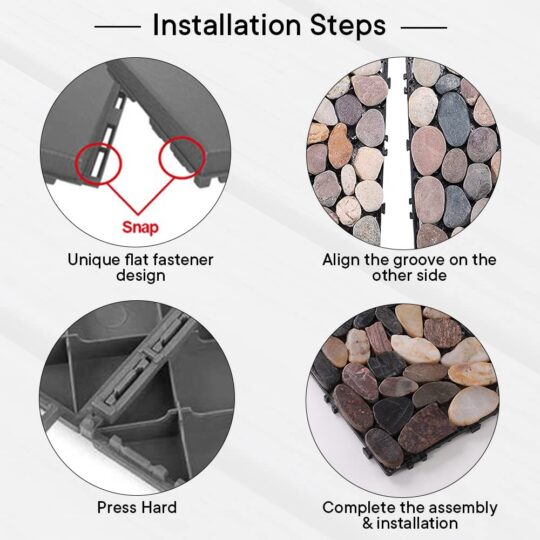 Installation Steps

Snap

Unique flat fastener design

Align the groove on the other side

Press Hard

Complete the assembly & installation